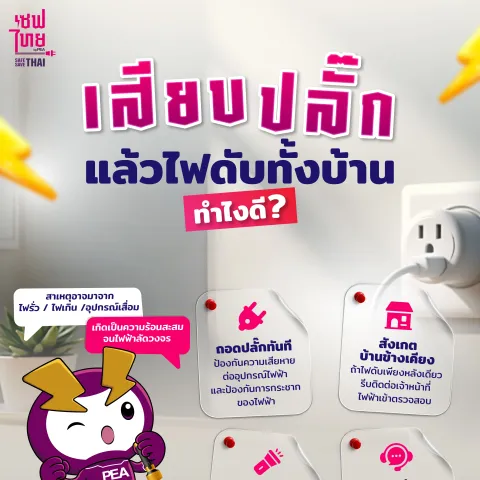 เซฟไทย by PEA
SAFE SAVE THAI

เสียบปลั๊ก
แล้วไฟดับทั้งบ้าน
ทำไงดี?

สาเหตุอาจมาจาก ไฟรั่ว / ไฟเกิน /อุปกรณ์เสื่อม

เกิดเป็นความร้อนสะสม จนไฟฟ้าลัดวงจร

ถอดปลั๊กทันที
ป้องกันความเสียหายต่ออุปกรณ์ไฟฟ้า และป้องกันการกระชากของไฟฟ้า

สังเกตบ้านข้างเคียง
ถ้าไฟดับเพียงหลังเดียว รีบติดต่อเจ้าหน้าที่ไฟฟ้าเข้าตรวจสอบ

PEA