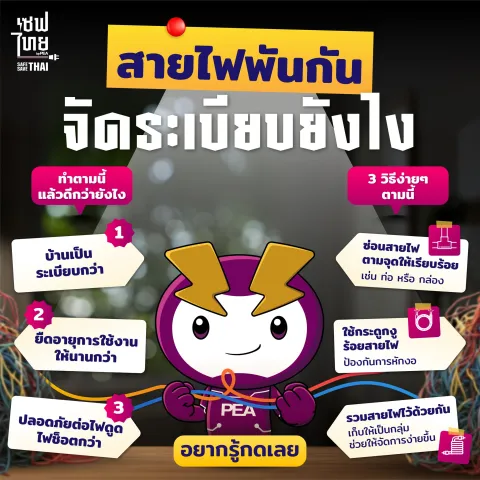 เซฟ
ไทย
by PEA
SAFE SAVE THAI

สายไฟพันกัน
จัดระเบียบยังไง

ทำตามนี้
แล้วดีกว่ายังไง

1
บ้านเป็น
ระเบียบกว่า

2
ยืดอายุการใช้งาน
ให้นานกว่า

3
ปลอดภัยต่อไฟดูด
ไฟช็อตกว่า

3 วิธีง่ายๆ
ตามนี้

ซ่อนสายไฟ
ตามจุดให้เรียบร้อย
เช่น ท่อ หรือ กล่อง

ใช้กระดูกงู
ร้อยสายไฟ
ป้องกันการหักงอ

รวมสายไฟไว้ด้วยกัน
เก็บให้เป็นกลุ่ม
ช่วยให้จัดการง่ายขึ้น

PEA

อยากรู้กดเลย