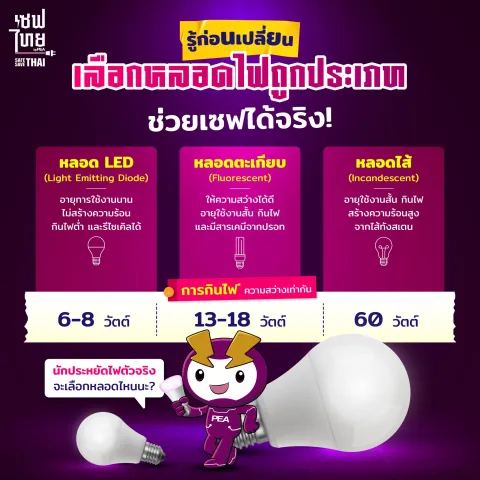 เซฟไทย by PEA
SAFE SAVE THAI

รู้ก่อนเปลี่ยน
เลือกหลอดไฟถูกประเภท
ช่วยเซฟได้จริง!

หลอด LED
(Light Emitting Diode)
อายุการใช้งานนาน ไม่สร้างความร้อน กินไฟต่ำ และรีไซเคิลได้

หลอดตะเกียบ
(Fluorescent)
ให้ความสว่างได้ดี อายุใช้งานสั้น กินไฟ และมีสารเคมีจากปรอท

หลอดไส้
(Incandescent)
อายุใช้งานสั้น กินไฟ สร้างความร้อนสูง จากไส้ทังสเตน

การกินไฟ* ความสว่างเท่ากัน

6-8 วัตต์
13-18 วัตต์
60 วัตต์

นักประหยัดไฟตัวจริง จะเลือกหลอดไหนนะ?

PEA