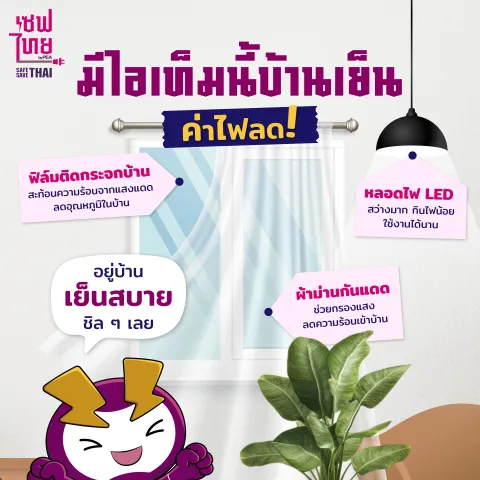 เซฟไทย by PEA
SAFE SAVE THAI

มีไอเท็มนี้บ้านเย็น
ค่าไฟลด!

ฟิล์มติดกระจกบ้าน
สะท้อนความร้อนจากแสงแดด
ลดอุณหภูมิในบ้าน

หลอดไฟ LED
สว่างมาก กินไฟน้อย
ใช้งานได้นาน

อยู่บ้าน
เย็นสบาย
ชิล ๆ เลย

ผ้าม่านกันแดด
ช่วยกรองแสง
ลดความร้อนเข้าบ้าน