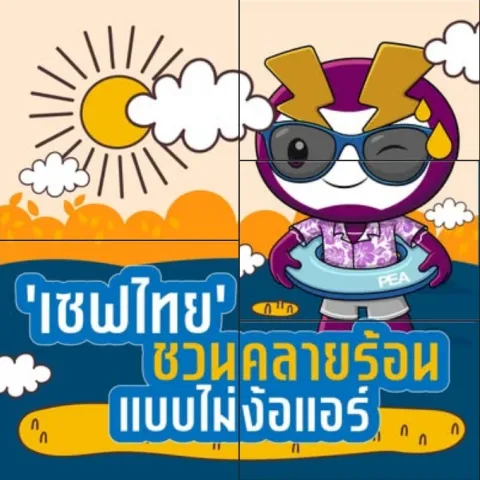 PEA

'เซฟไทย' ชวนคลายร้อน แบบไม่ง้อแอร์